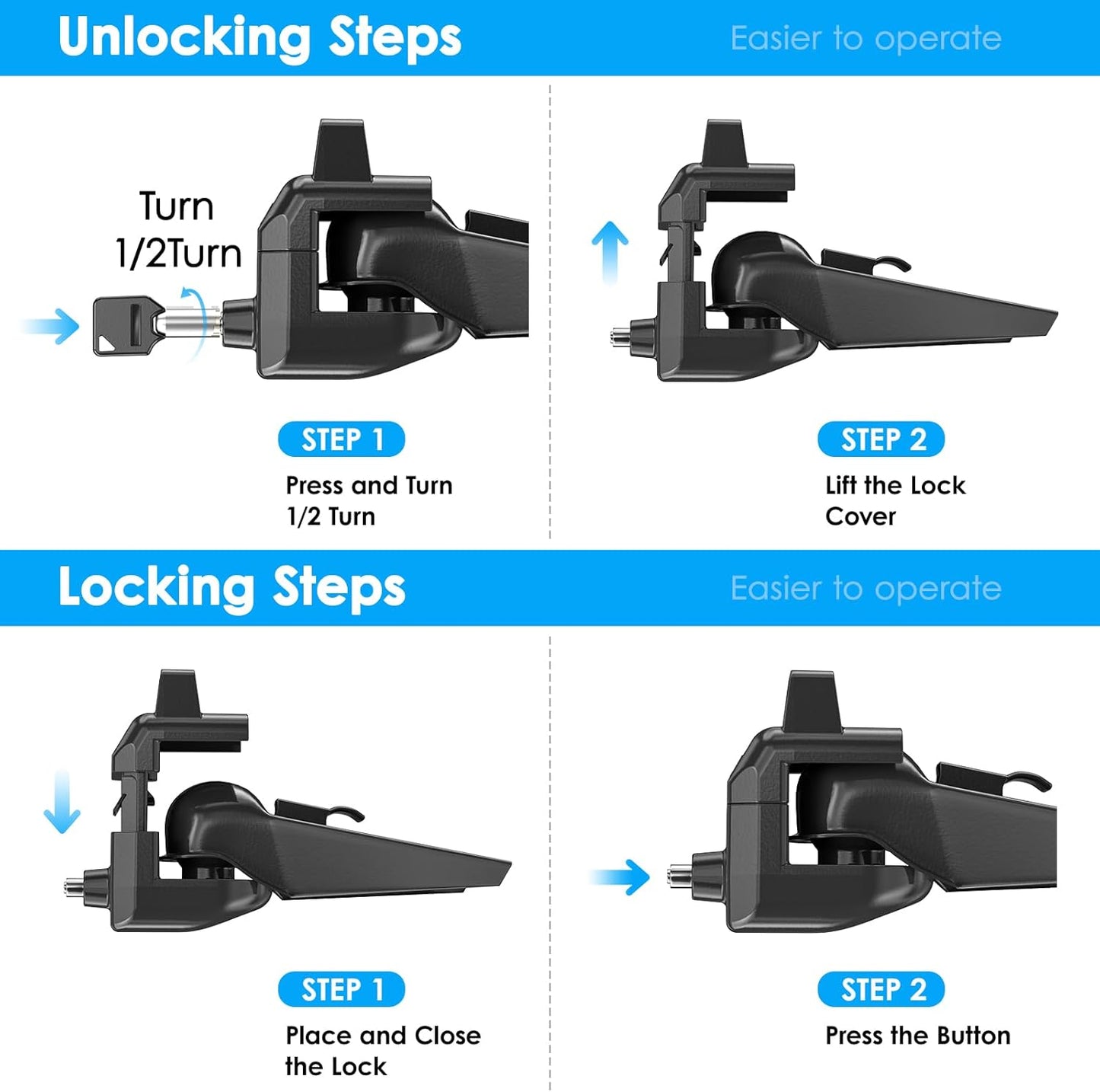 Unlocking Steps

Easier to operate

Turn 1/2Turn

STEP 1

Press and Turn 1/2 Turn

STEP 2

Lift the Lock Cover

Locking Steps

Easier to operate

STEP 1

Place and Close the Lock

STEP 2

Press the Button